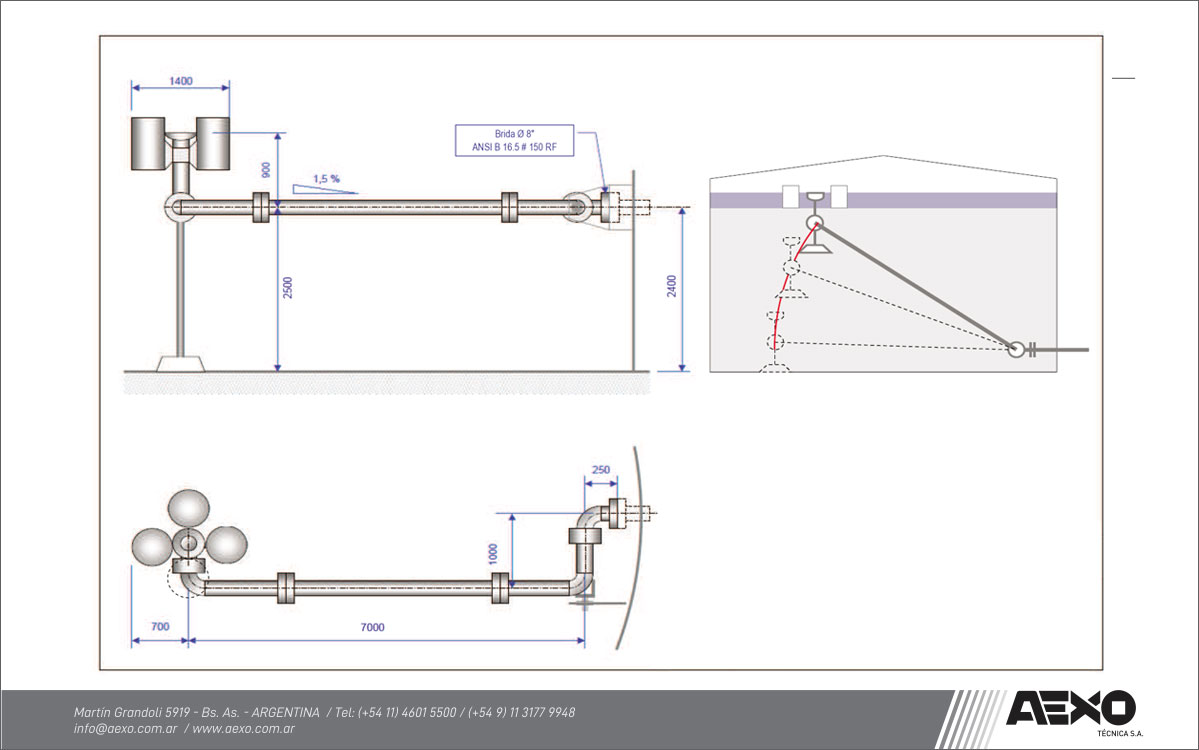 1400

Brida Ø 8"
ANSI B 16.5 # 150 RF

900

1,5 %

2500

2400

250

1000

700

7000

Martín Grandoli 5919 - Bs. As. - ARGENTINA / Tel: (+54 11) 4601 5500 / (+54 9) 11 3177 9948
info@aexo.com.ar / www.aexo.com.ar

AEXO
TÉCNICA S.A.